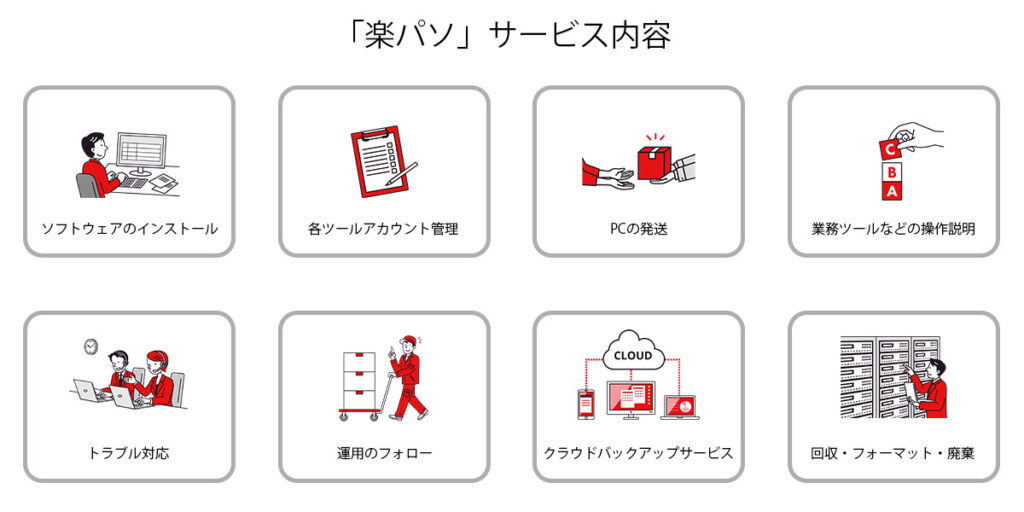 「楽パソ」サービス内容

ソフトウェアのインストール

各ツールアカウント管理

PCの発送

C
B
A

業務ツールなどの操作説明

トラブル対応

運用のフォロー

CLOUD

クラウドバックアップサービス

回収・フォーマット・廃棄